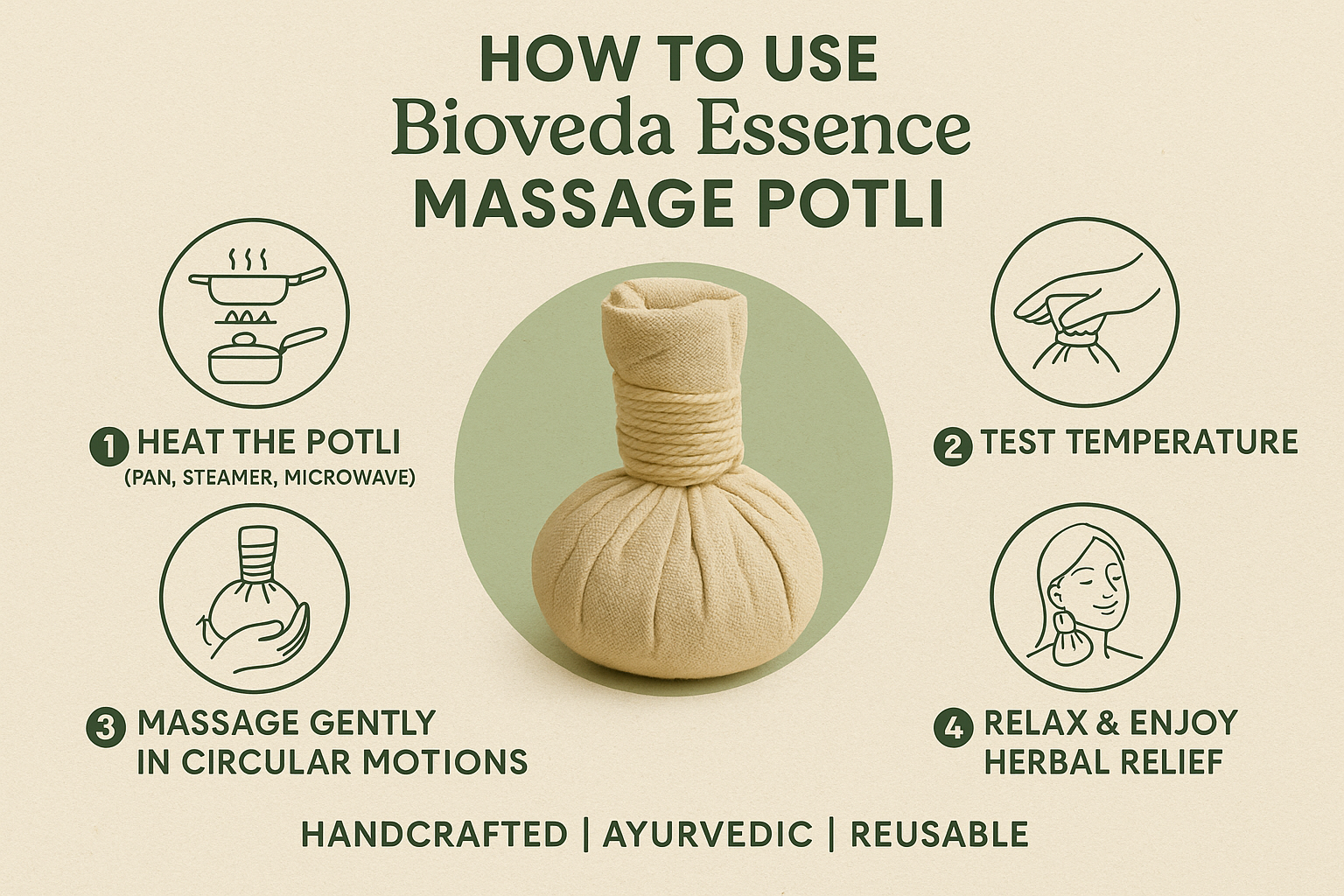 HOW TO USE
Bioveda Essence
MASSAGE POTLI

1 HEAT THE POTLI
(PAN, STEAMER, MICROWAVE)

2 TEST TEMPERATURE

3 MASSAGE GENTLY IN CIRCULAR MOTIONS

4 RELAX & ENJOY HERBAL RELIEF

HANDCRAFTED | AYURVEDIC | REUSABLE